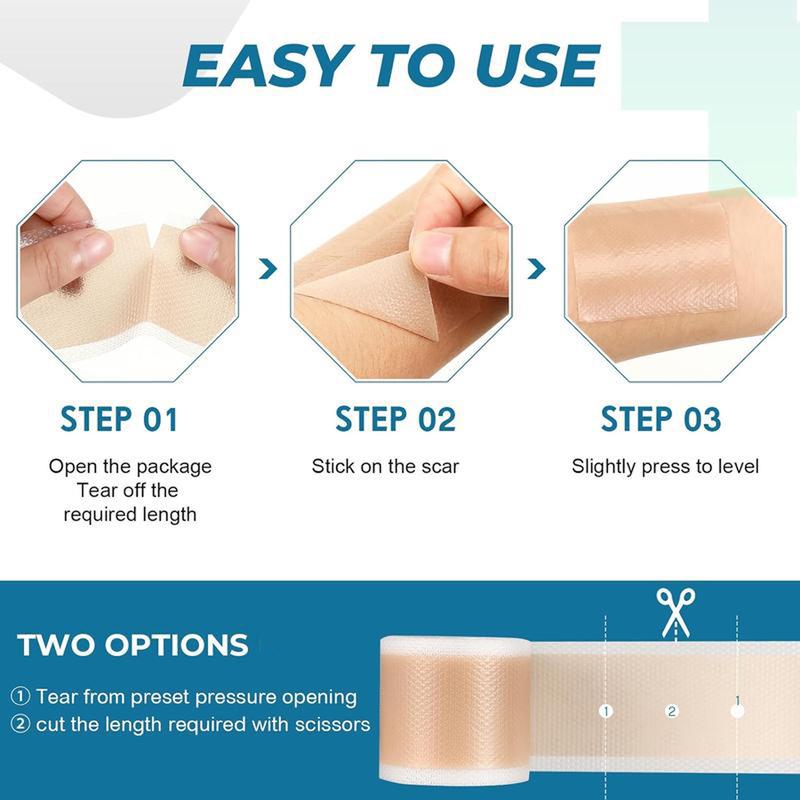 EASY TO USE

STEP 01

Open the package
Tear off the
required length

STEP 02

Stick on the scar

STEP 03

Slightly press to level

TWO OPTIONS

① Tear from preset pressure opening
② cut the length required with scissors

①

②

①